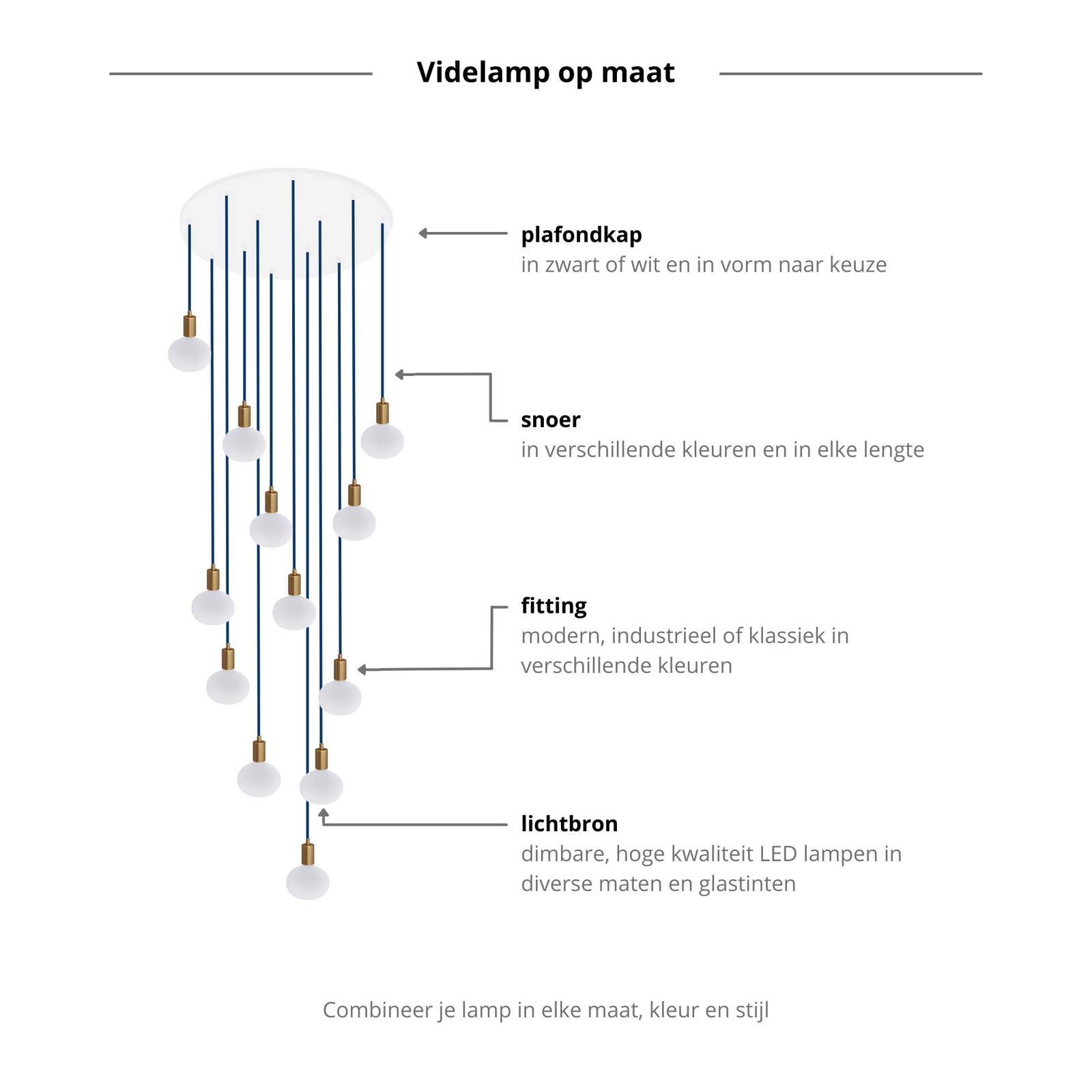 Videlamp op maat

plafondkap
in zwart of wit en in vorm naar keuze

snoer
in verschillende kleuren en in elke lengte

fitting
modern, industrieel of klassiek in verschillende kleuren

lichtbron
dimbare, hoge kwaliteit LED lampen in diverse maten en glastinten

Combineer je lamp in elke maat, kleur en stijl